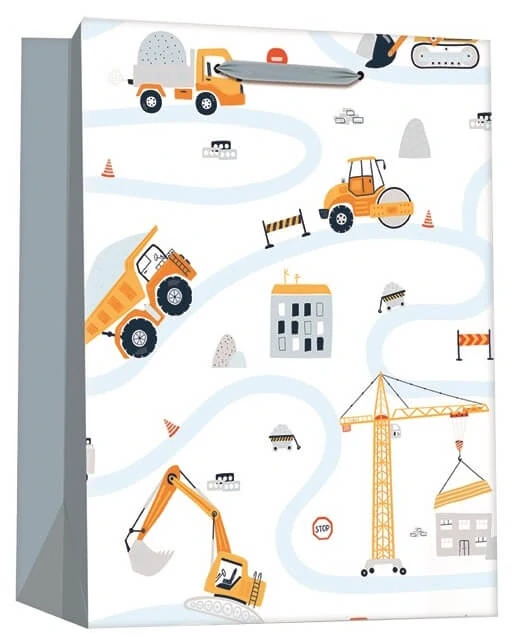 STOP