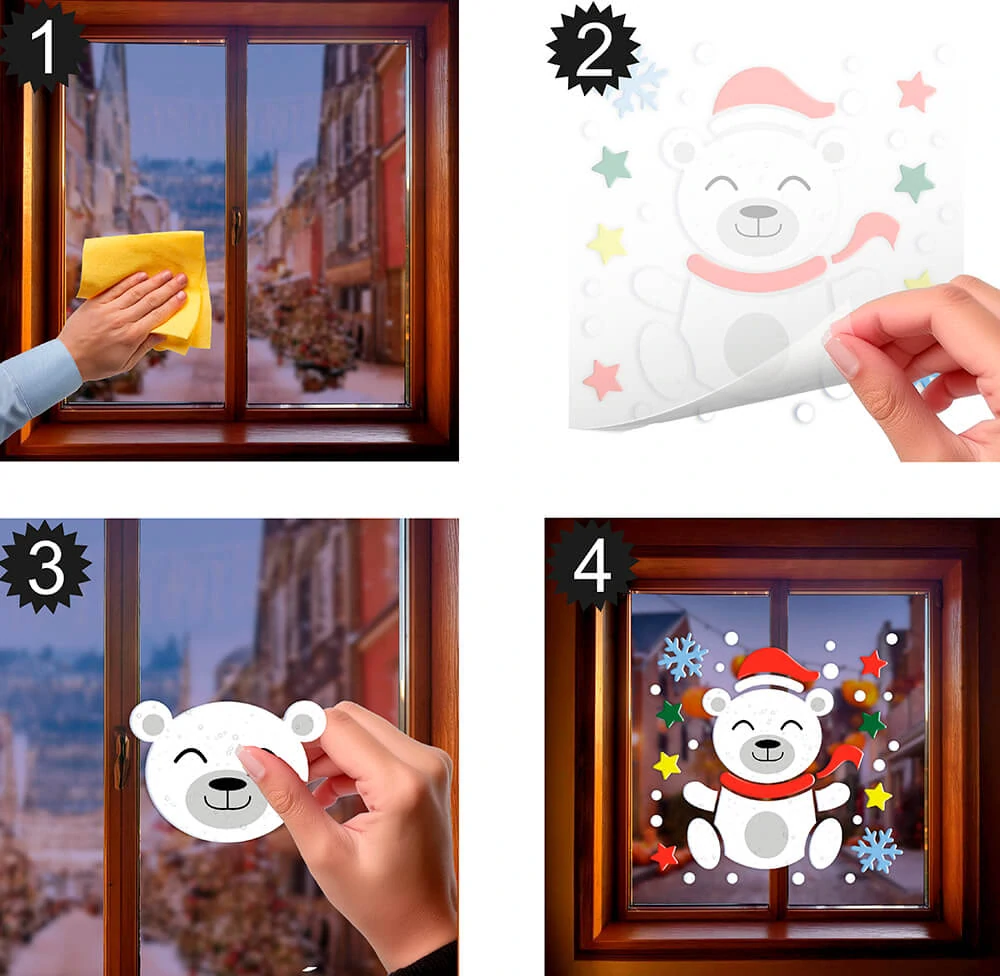 1

2

3

4